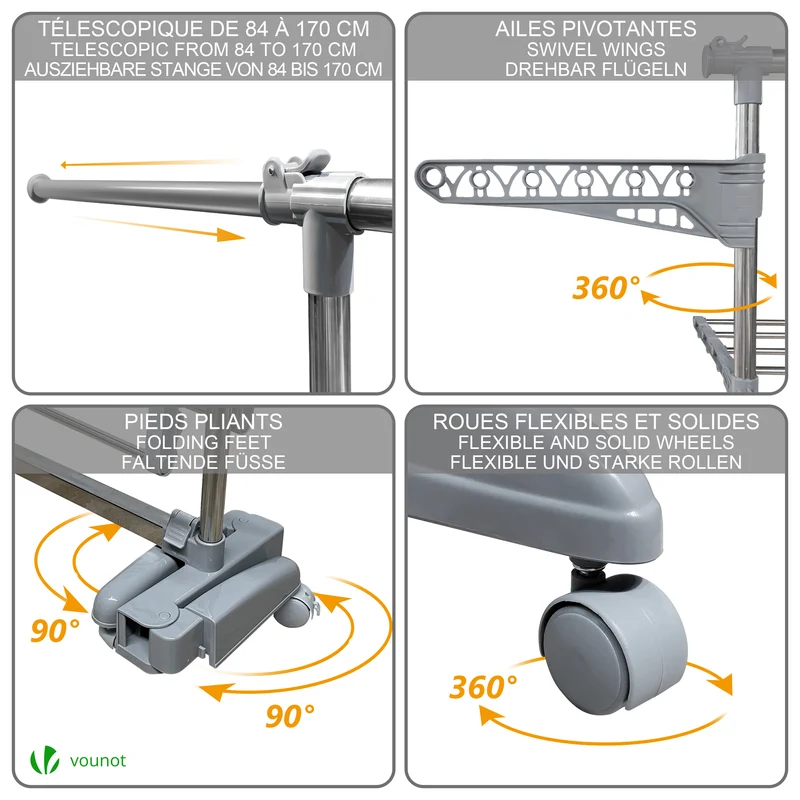 TÉLESCOPIQUE DE 84 À 170 CM
TELESCOPIC FROM 84 TO 170 CM
AUSZIEHBARE STANGE VON 84 BIS 170 CM

AILES PIVOTANTES
SWIVEL WINGS
DREHBAR FLÜGELN

360°

PIEDS PLIANTS
FOLDING FEET
FALTENDE FÜSSE

90°

90°

vounot

ROUES FLEXIBLES ET SOLIDES
FLEXIBLE AND SOLID WHEELS
FLEXIBLE UND STARKE ROLLEN

360°